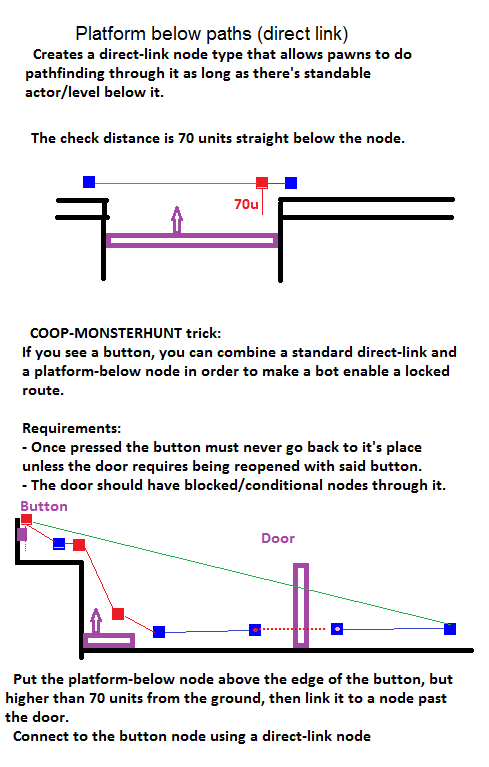 Platform below paths (direct link)

Creates a direct-link node type that allows pawns to do pathfinding through it as long as there's standable actor/level below it.

The check distance is 70 units straight below the node.

70u

COOP-MONSTERHUNT trick:
If you see a button, you can combine a standard direct-link and a platform-below node in order to make a bot enable a locked route.

Requirements:
- Once pressed the button must never go back to it's place unless the door requires being reopened with said button.
- The door should have blocked/conditional nodes through it.

Button

Door

Put the platform-below node above the edge of the button, but higher than 70 units from the ground, then link it to a node past the door.
Connect to the button node using a direct-link node