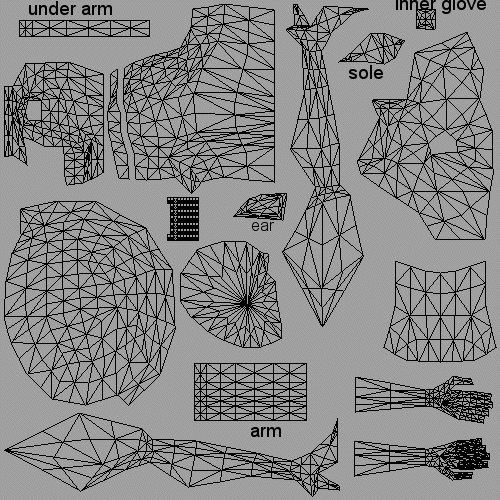 under arm

inner glove

sole

ear

arm